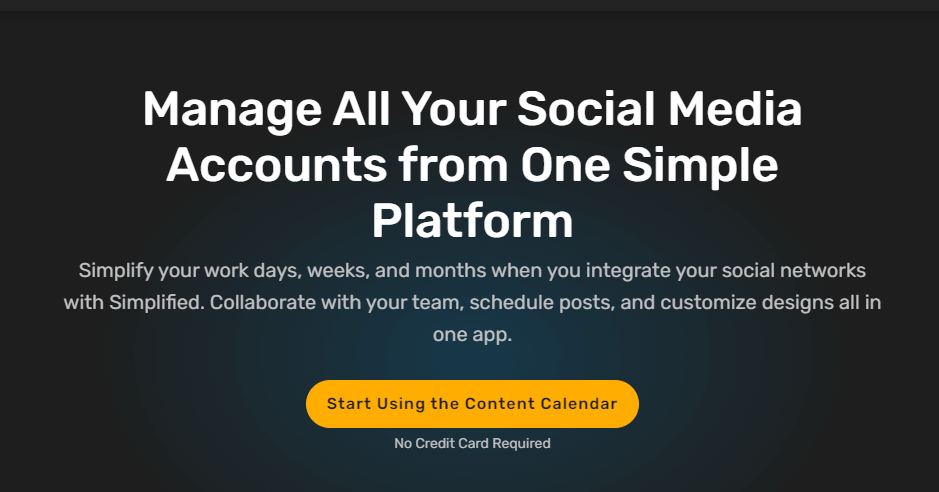 Manage All Your Social Media Accounts from One Simple Platform

Simplify your work days, weeks, and months when you integrate your social networks with Simplified. Collaborate with your team, schedule posts, and customize designs all in one app.

Start Using the Content Calendar

No Credit Card Required