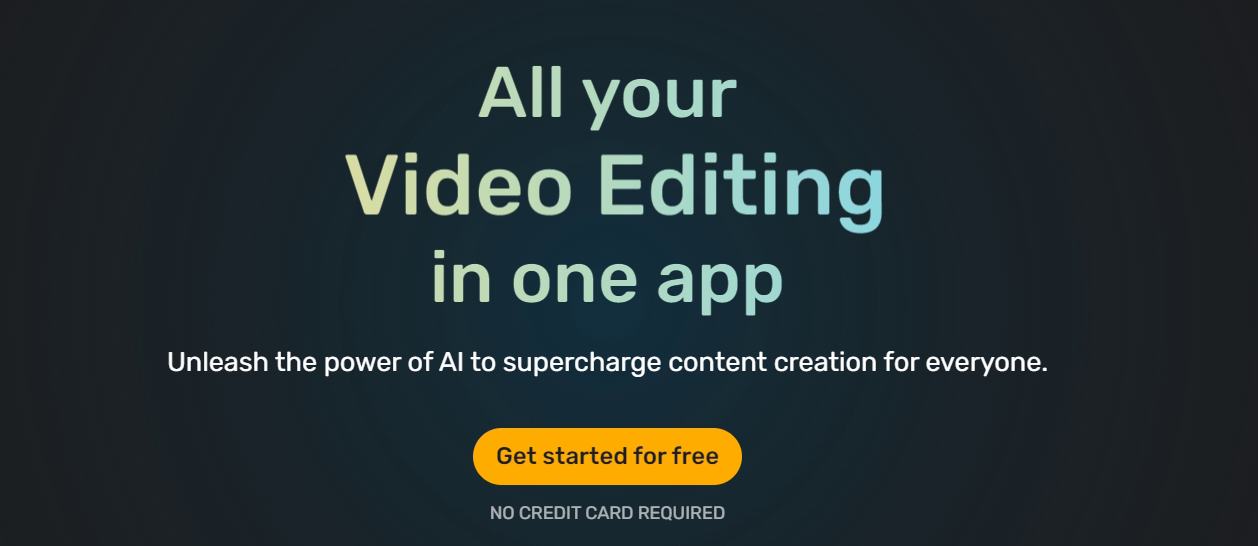 All your
Video Editing
in one app

Unleash the power of AI to supercharge content creation for everyone.

Get started for free

NO CREDIT CARD REQUIRED